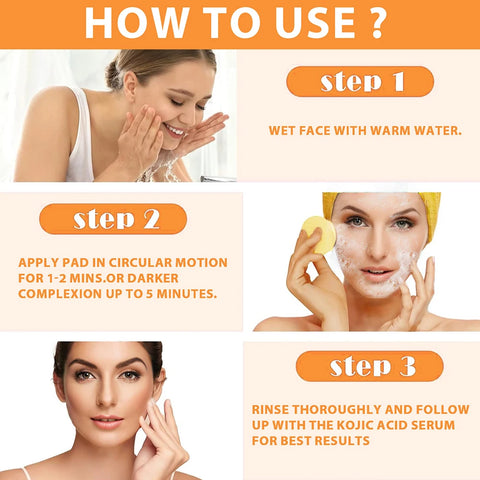 HOW TO USE ?

step 1

WET FACE WITH WARM WATER.

step 2

APPLY PAD IN CIRCULAR MOTION FOR 1-2 MINS.OR DARKER COMPLEXION UP TO 5 MINUTES.

step 3

RINSE THOROUGHLY AND FOLLOW UP WITH THE KOJIC ACID SERUM FOR BEST RESULTS