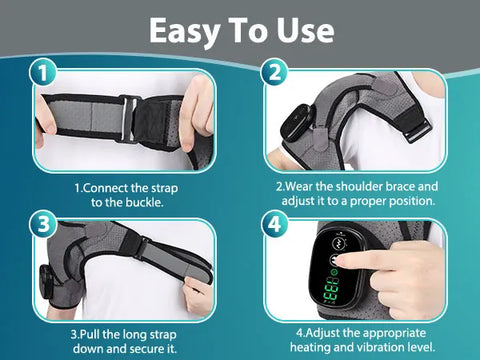 Easy To Use

1

1.Connect the strap to the buckle.

2

2.Wear the shoulder brace and adjust it to a proper position.

3

3.Pull the long strap down and secure it.

4

4.Adjust the appropriate heating and vibration level.