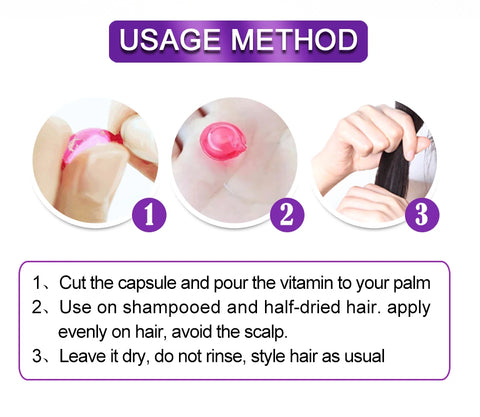 USAGE METHOD

1

2

3

1、Cut the capsule and pour the vitamin to your palm

2、Use on shampooed and half-dried hair. apply evenly on hair, avoid the scalp.

3、Leave it dry, do not rinse, style hair as usual