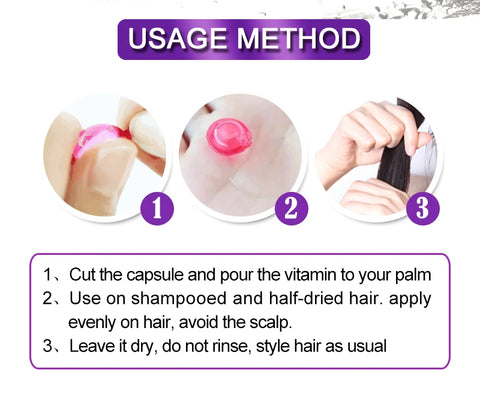 USAGE METHOD

1

2

3

1、Cut the capsule and pour the vitamin to your palm
2、Use on shampooed and half-dried hair. apply evenly on hair, avoid the scalp.
3、Leave it dry, do not rinse, style hair as usual